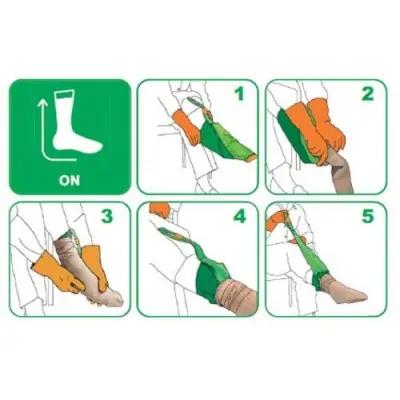 ON

1

2

3

4

5