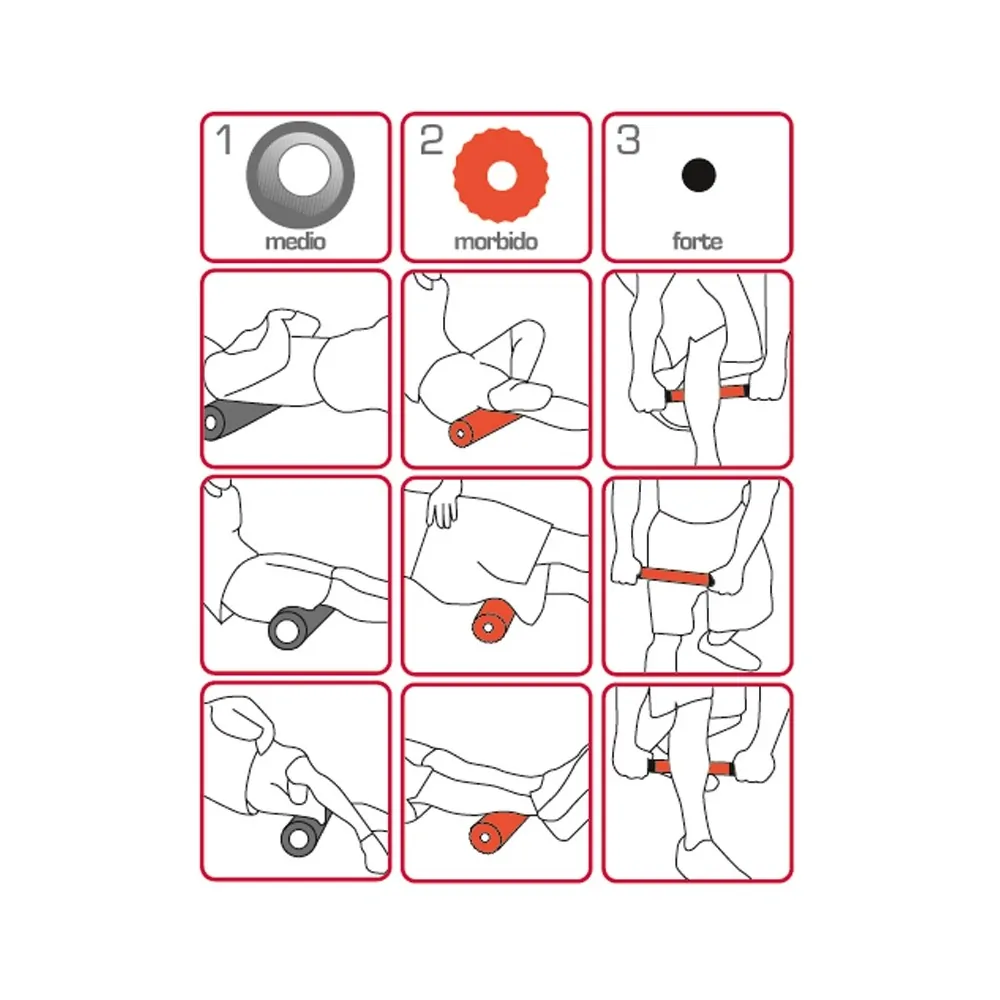 1
medio

2
morbido

3
forte