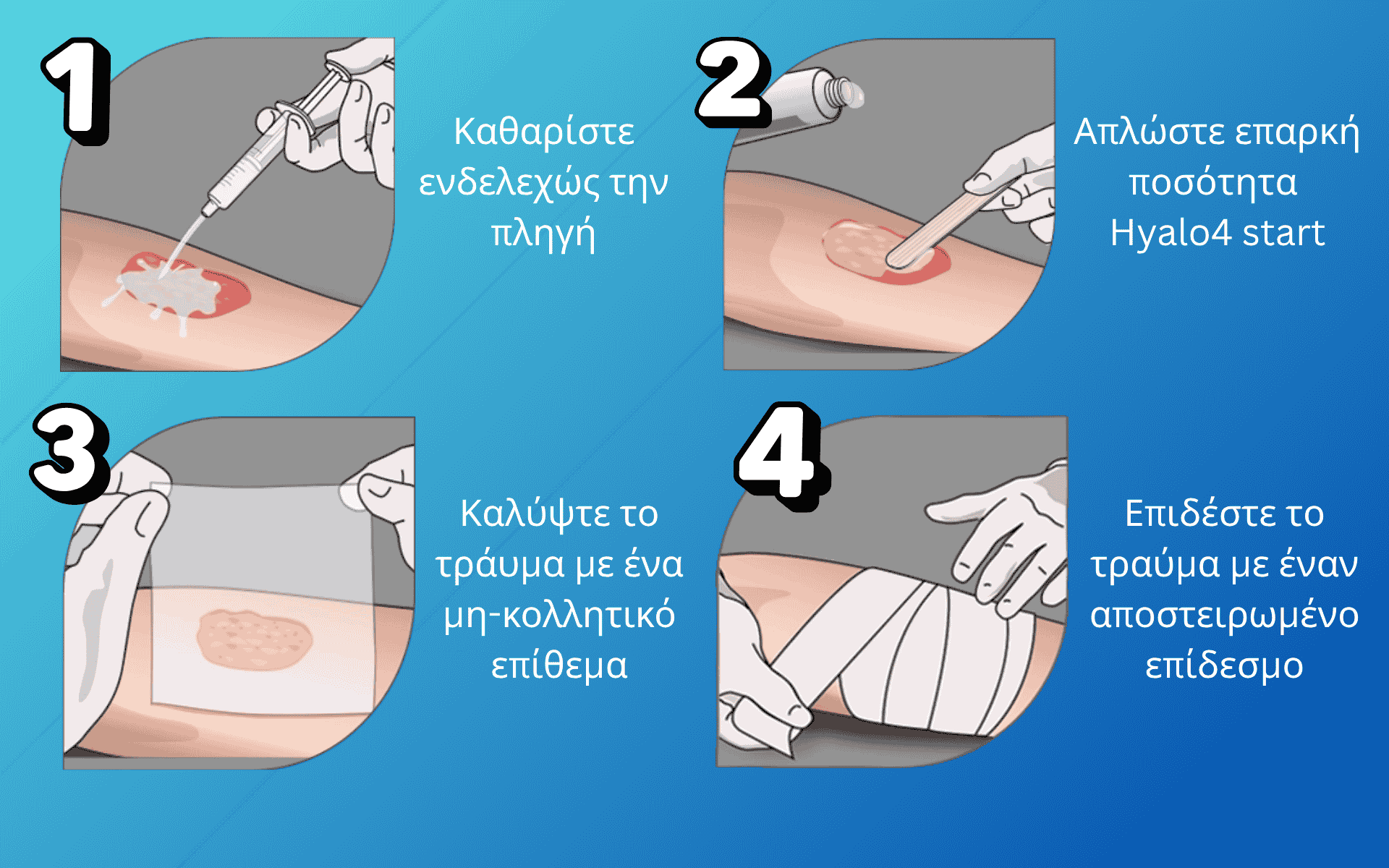 1

Καθαρίστε ενδελεχώς την πληγή

2

Απλώστε επαρκή ποσότητα Hyalo4 start

3

Καλύψτε το τράυμα με ένα μη-κολλητικό επίθεμα

4

Επιδέστε το τραύμα με έναν αποστειρωμένο επίδεσμο